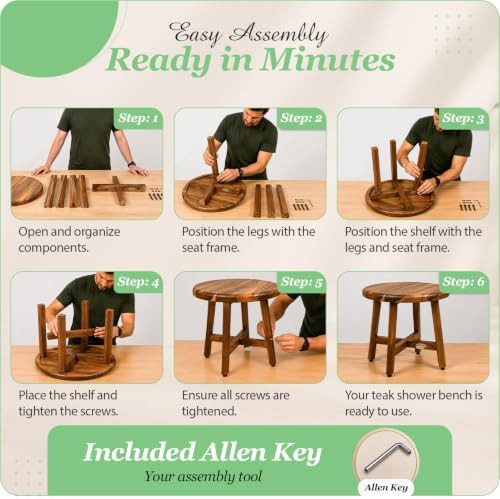 Easy Assembly
Ready in Minutes

Step: 1
Open and organize components.

Step: 2
Position the legs with the seat frame.

Step: 3
Position the shelf with the legs and seat frame.

Step: 4
Place the shelf and tighten the screws.

Step: 5
Ensure all screws are tightened.

Step: 6
Your teak shower bench is ready to use.

Included Allen Key
Your assembly tool

Allen Key