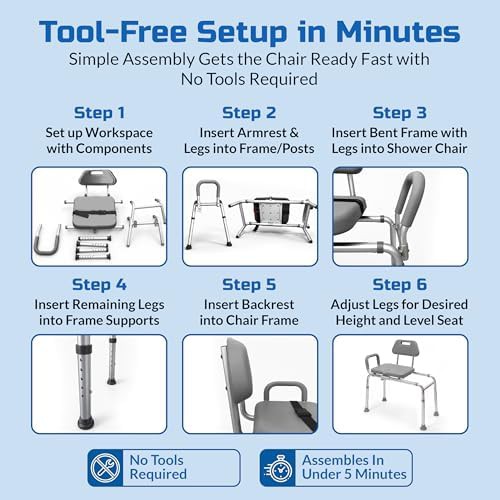 Tool-Free Setup in Minutes

Simple Assembly Gets the Chair Ready Fast with No Tools Required

Step 1
Set up Workspace with Components

Step 2
Insert Armrest & Legs into Frame/Posts

Step 3
Insert Bent Frame with Legs into Shower Chair

Step 4
Insert Remaining Legs into Frame Supports

Step 5
Insert Backrest into Chair Frame

Step 6
Adjust Legs for Desired Height and Level Seat

No Tools Required

Assembles In Under 5 Minutes