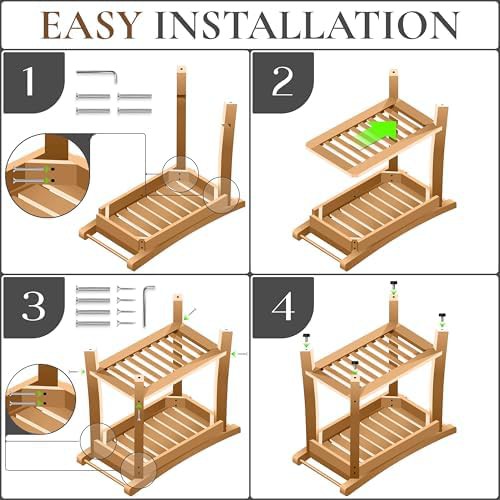 EASY INSTALLATION

1

2

3

4