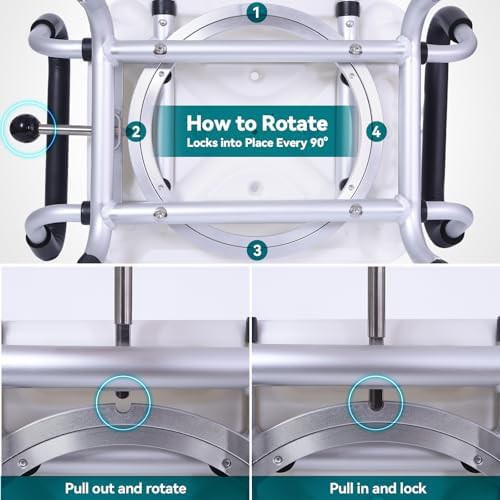 1

2

How to Rotate
Locks into Place Every 90°

4

3

Pull out and rotate

Pull in and lock