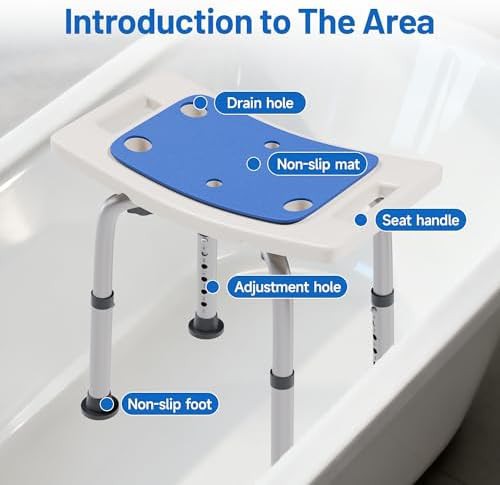 Introduction to The Area

Drain hole

Non-slip mat

Seat handle

Adjustment hole

Non-slip foot